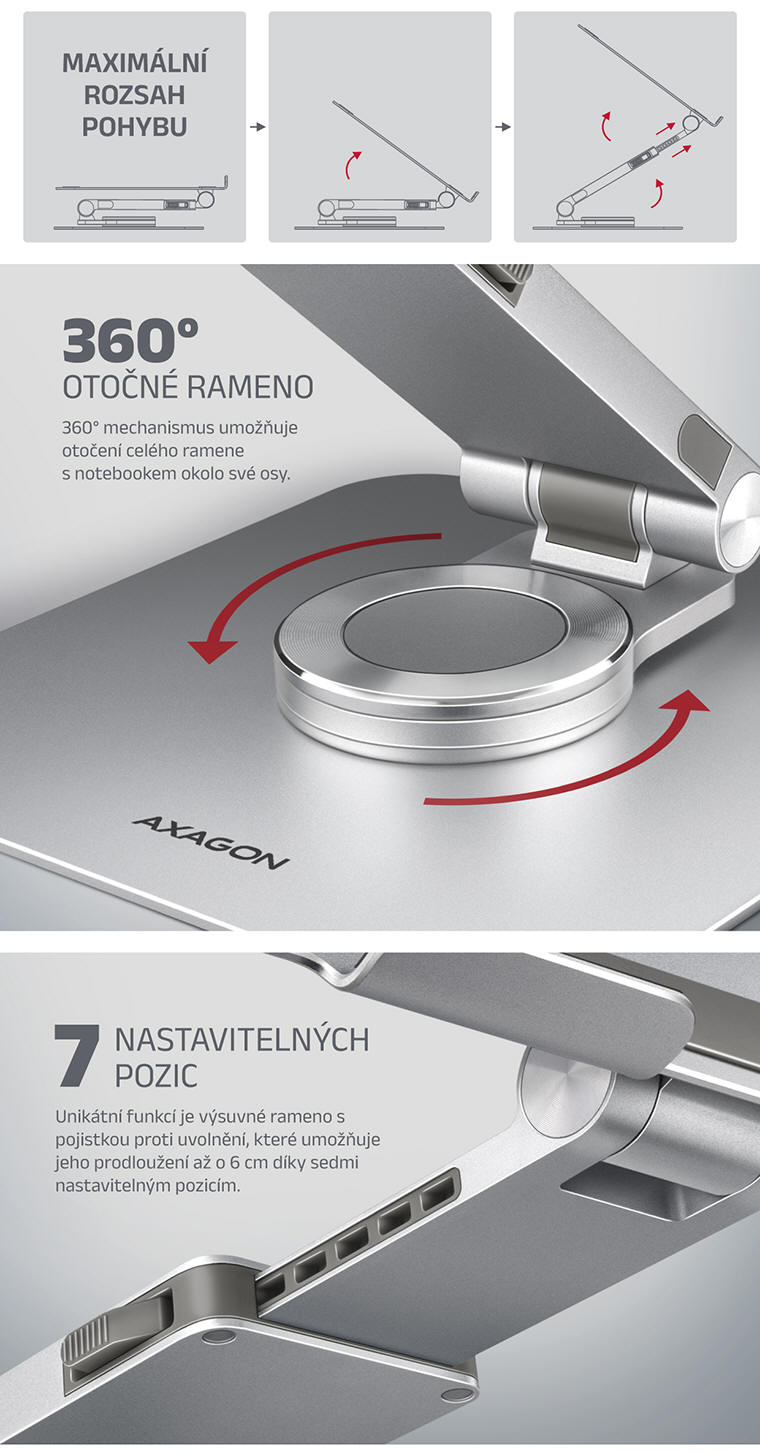 MAXIMÁLNÍ ROZSAH POHYBU

360°
OTOČNÉ RAMENO

360° mechanismus umožňuje otočení celého ramene s notebookem okolo své osy.

AXAGON

7 NASTAVITELNÝCH POZIC

Unikátní funkcí je výsuvné rameno s pojistkou proti uvolnění, které umožňuje jeho prodloužení až o 6 cm díky sedmi nastavitelným pozicím.